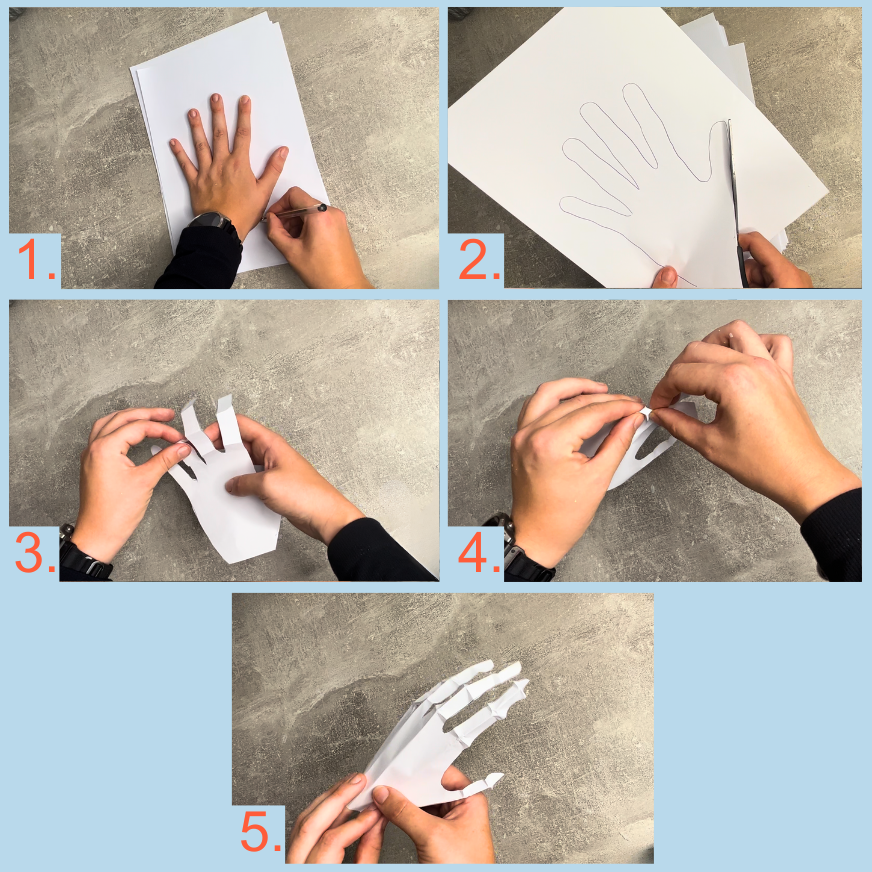 1.

2.

3.

4.

5.