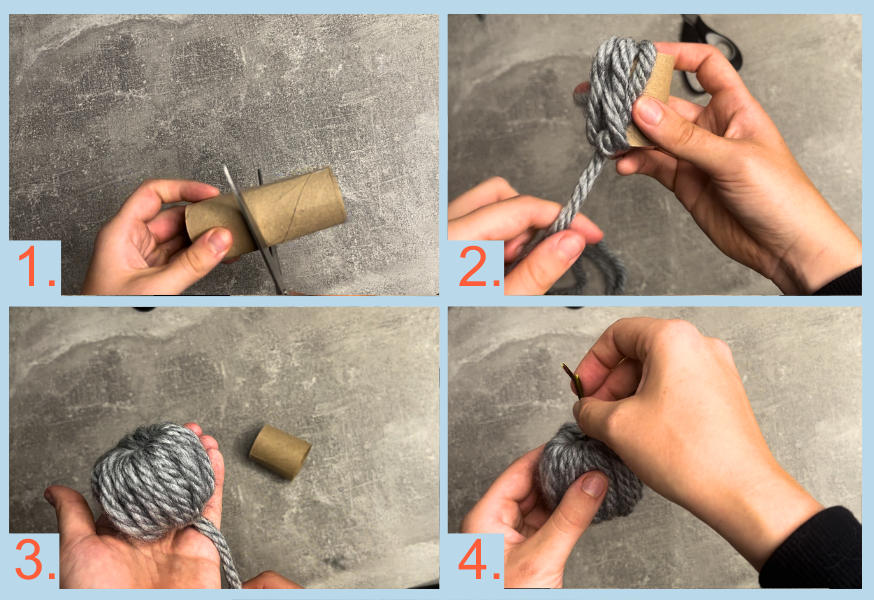 1.

2.

3.

4.